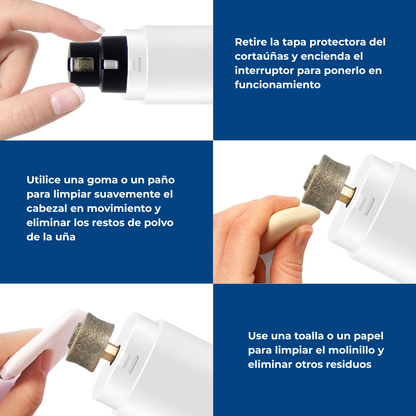 Retire la tapa protectora del cortaúñas y encienda el interruptor para ponerlo en funcionamiento

Utilice una goma o un paño para limpiar suavemente el cabezal en movimiento y eliminar los restos de polvo de la uña

Use una toalla o un papel para limpiar el molinillo y eliminar otros residuos