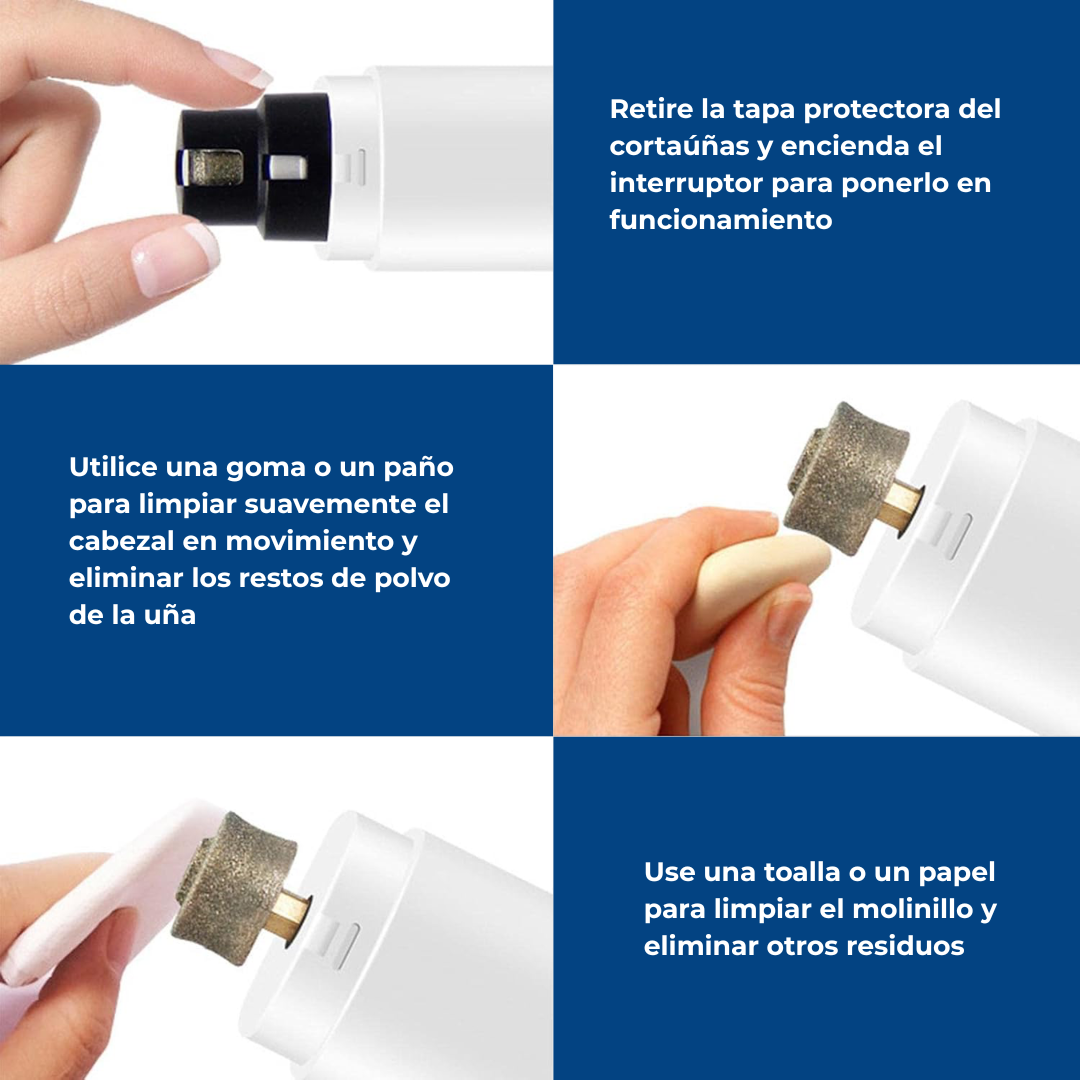 Retire la tapa protectora del cortaúñas y encienda el interruptor para ponerlo en funcionamiento

Utilice una goma o un paño para limpiar suavemente el cabezal en movimiento y eliminar los restos de polvo de la uña

Use una toalla o un papel para limpiar el molinillo y eliminar otros residuos