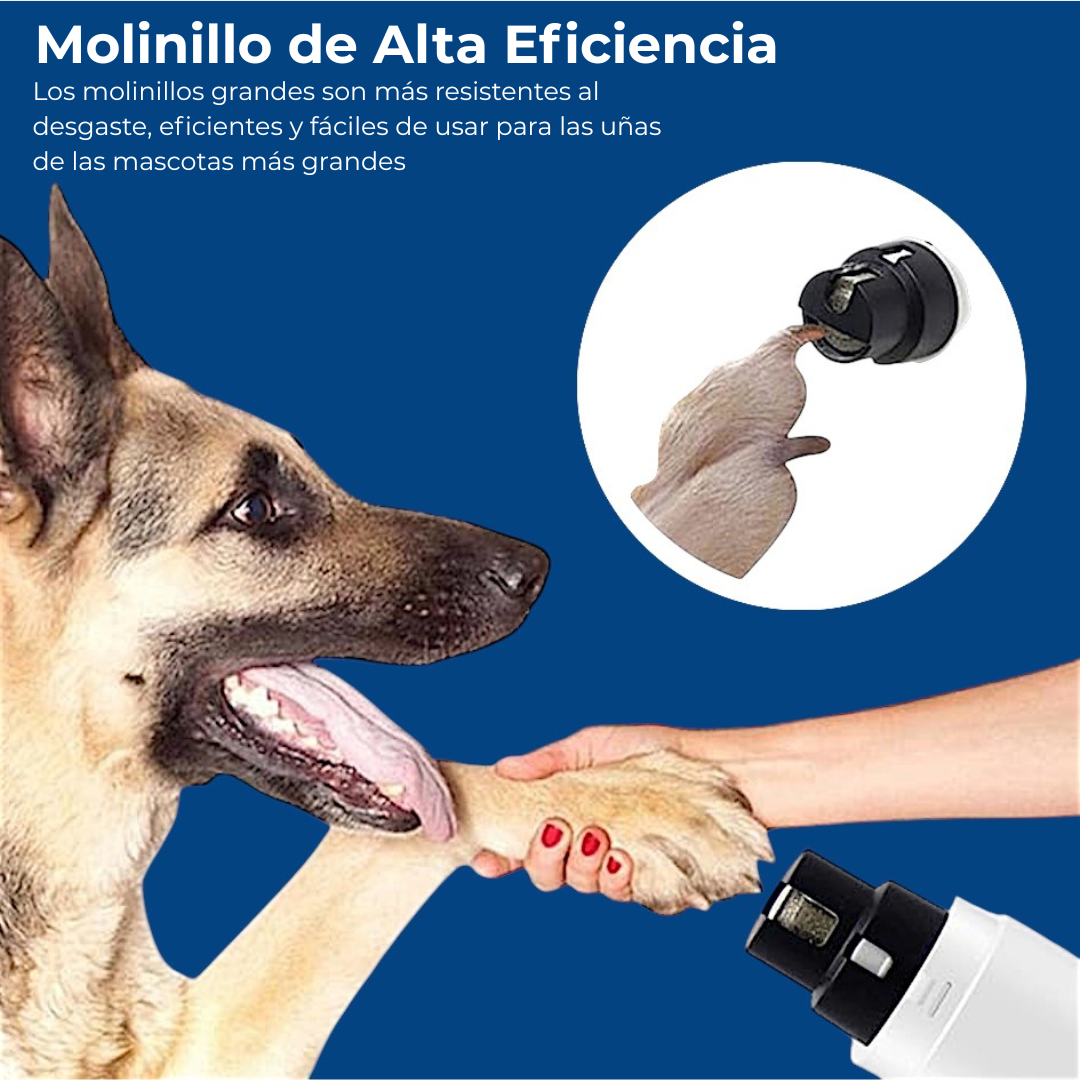 Molinillo de Alta Eficiencia

Los molinillos grandes son más resistentes al desgaste, eficientes y fáciles de usar para las uñas de las mascotas más grandes